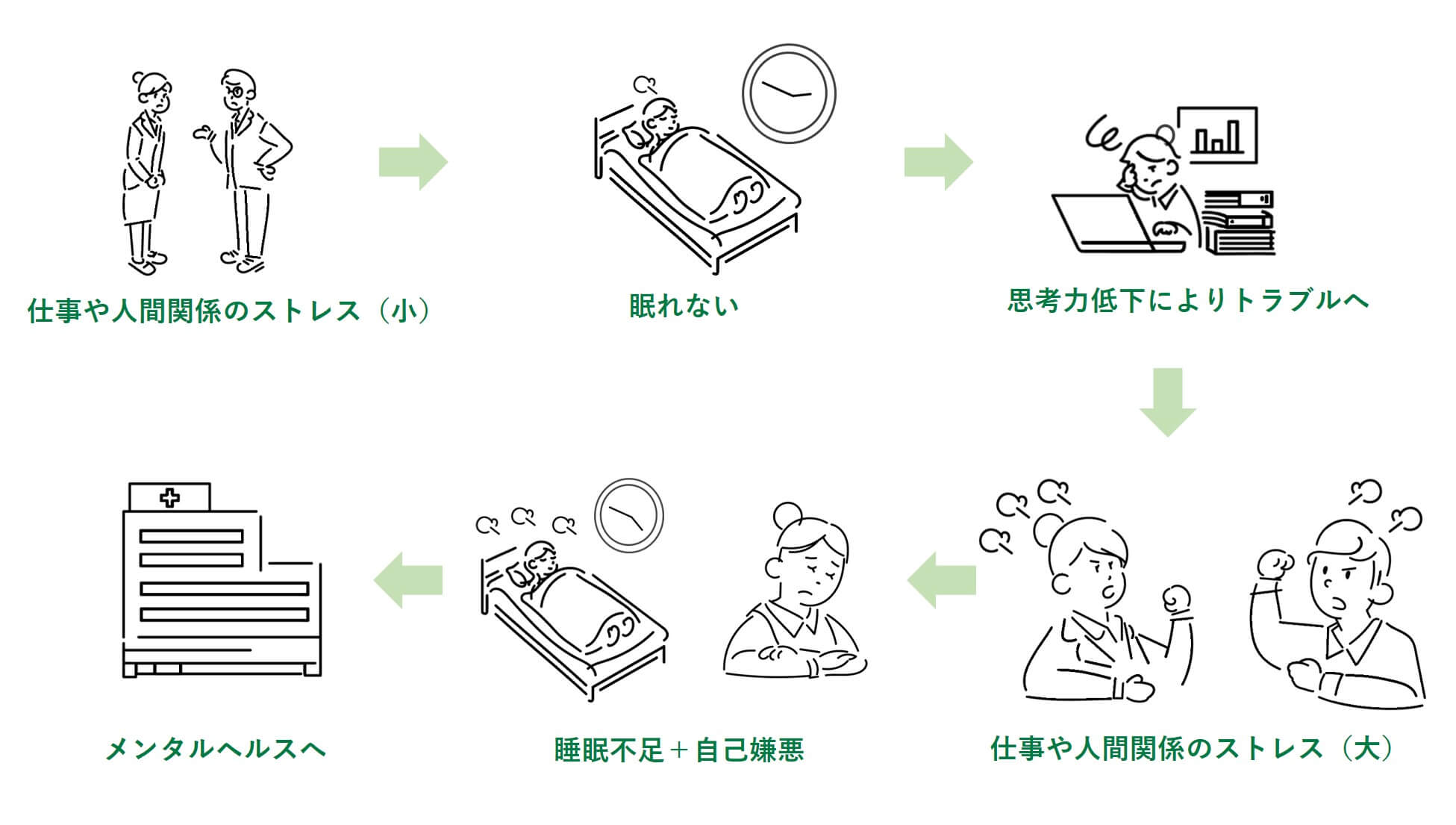 仕事や人間関係のストレス（小）

眠れない

思考力低下によりトラブルへ

仕事や人間関係のストレス（大）

睡眠不足＋自己嫌悪

メンタルヘルスへ